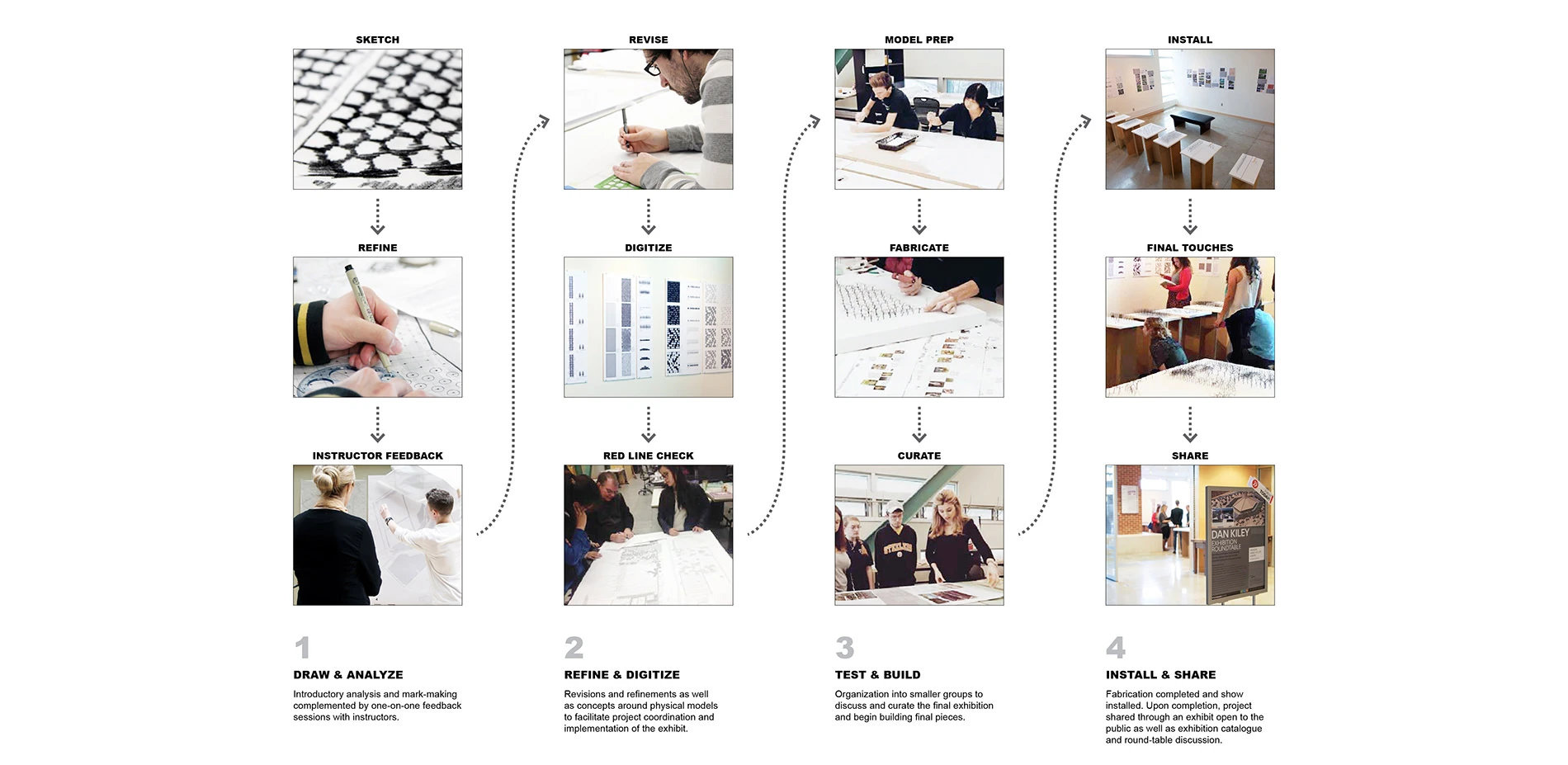 SKETCH

REFINE

INSTRUCTOR FEEDBACK

1

DRAW & ANALYZE

Introductory analysis and mark-making complemented by one-on-one feedback sessions with instructors.

REVISE

DIGITIZE

RED LINE CHECK

2

REFINE & DIGITIZE

Revisions and refinements as well as concepts around physical models to facilitate project coordination and implementation of the exhibit.

MODEL PREP

FABRICATE

CURATE

STEELERS

3

TEST & BUILD

Organization into smaller groups to discuss and curate the final exhibition and begin building final pieces.

INSTALL

FINAL TOUCHES

SHARE

DAN KILEY
EXHIBITION
ROUNDTABLE

4

INSTALL & SHARE

Fabrication completed and show installed. Upon completion, project shared through an exhibit open to the public as well as exhibition catalogue and round-table discussion.