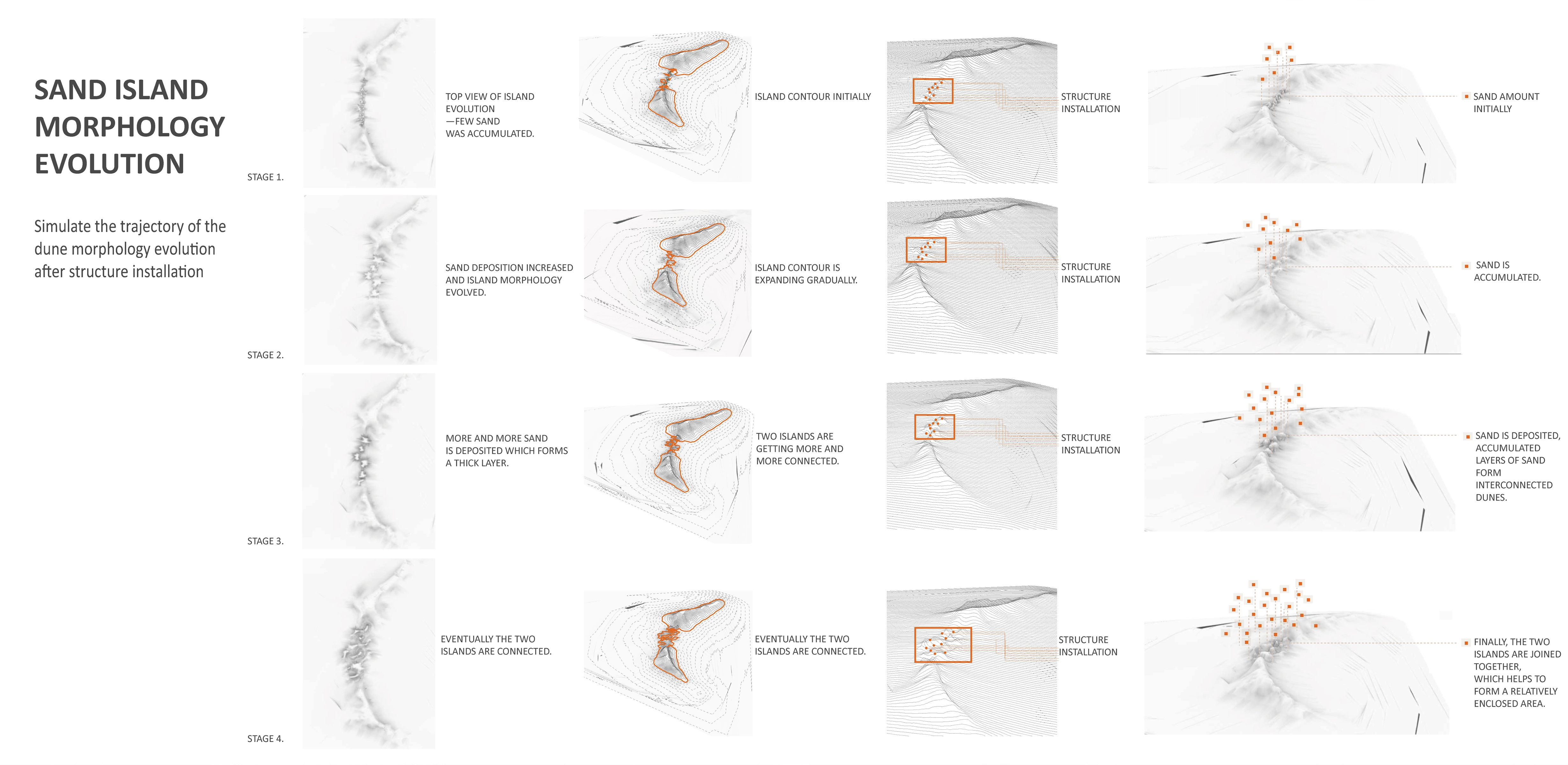 SAND ISLAND MORPHOLOGY EVOLUTION

Simulate the trajectory of the dune morphology evolution after structure installation

STAGE 1.

TOP VIEW OF ISLAND EVOLUTION —FEW SAND WAS ACCUMULATED.

ISLAND CONTOUR INITIALLY

STRUCTURE INSTALLATION

SAND AMOUNT INITIALLY

STAGE 2.

SAND DEPOSITION INCREASED AND ISLAND MORPHOLOGY EVOLVED.

ISLAND CONTOUR IS EXPANDING GRADUALLY.

STRUCTURE INSTALLATION

SAND IS ACCUMULATED.

STAGE 3.

MORE AND MORE SAND IS DEPOSITED WHICH FORMS A THICK LAYER.

TWO ISLANDS ARE GETTING MORE AND MORE CONNECTED.

STRUCTURE INSTALLATION

SAND IS DEPOSITED, ACCUMULATED LAYERS OF SAND FORM INTERCONNECTED DUNES.

STAGE 4.

EVENTUALLY THE TWO ISLANDS ARE CONNECTED.

EVENTUALLY THE TWO ISLANDS ARE CONNECTED.

STRUCTURE INSTALLATION

FINALLY, THE TWO ISLANDS ARE JOINED TOGETHER, WHICH HELPS TO FORM A RELATIVELY ENCLOSED AREA.