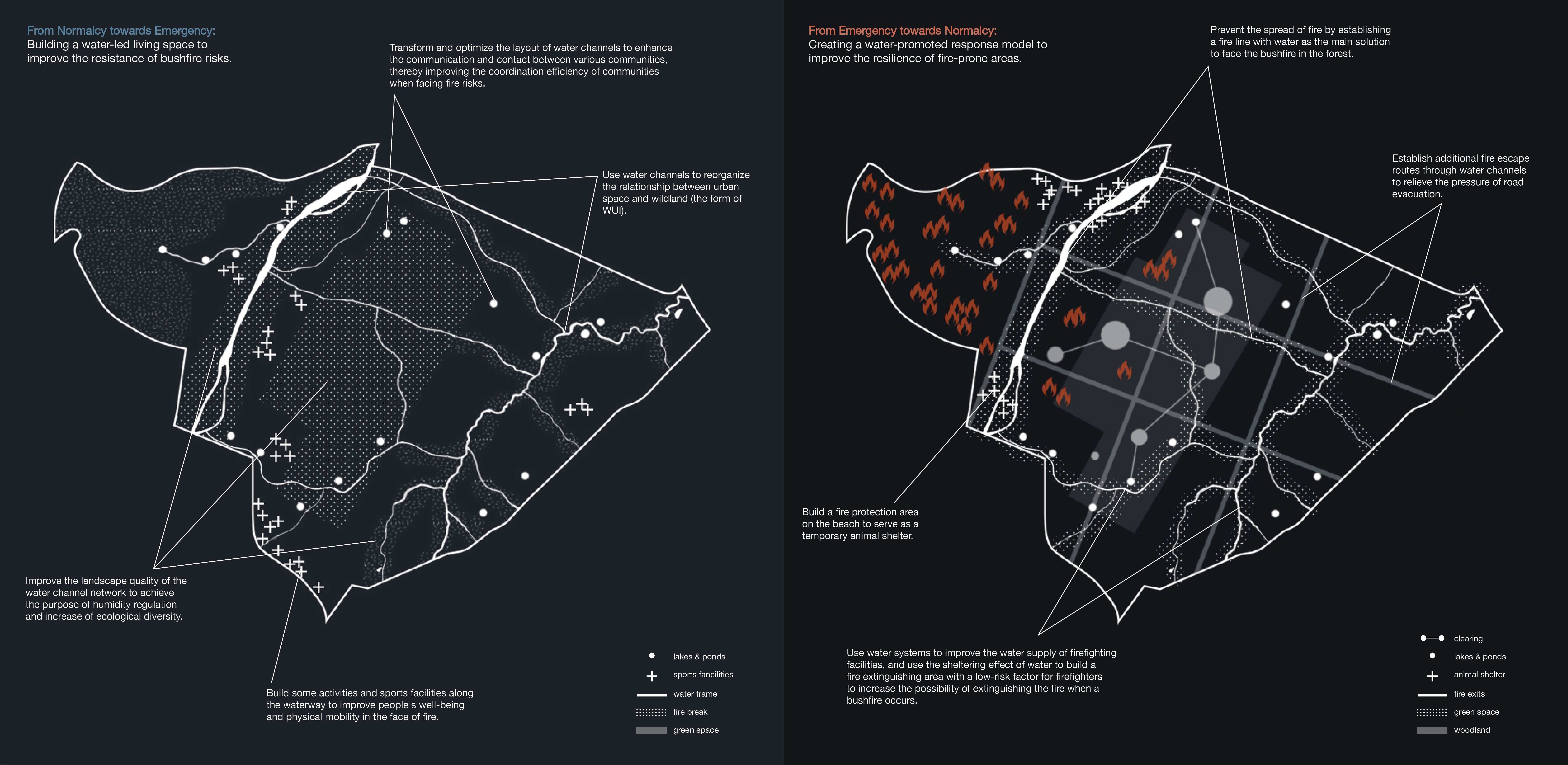 From Normalcy towards Emergency:
Building a water-led living space to improve the resistance of bushfire risks.

Transform and optimize the layout of water channels to enhance the communication and contact between various communities, thereby improving the coordination efficiency of communities when facing fire risks.

Use water channels to reorganize the relationship between urban space and wildland (the form of WUI).

Improve the landscape quality of the water channel network to achieve the purpose of humidity regulation and increase of ecological diversity.

Build some activities and sports facilities along the waterway to improve people's well-being and physical mobility in the face of fire.

lakes & ponds
sports fancilities
water frame
fire break
green space

From Emergency towards Normalcy:
Creating a water-promoted response model to improve the resilience of fire-prone areas.

Prevent the spread of fire by establishing a fire line with water as the main solution to face the bushfire in the forest.

Establish additional fire escape routes through water channels to relieve the pressure of road evacuation.

Build a fire protection area on the beach to serve as a temporary animal shelter.

Use water systems to improve the water supply of firefighting facilities, and use the sheltering effect of water to build a fire extinguishing area with a low-risk factor for firefighters to increase the possibility of extinguishing the fire when a bushfire occurs.

clearing
lakes & ponds
animal shelter
fire exits
green space
woodland