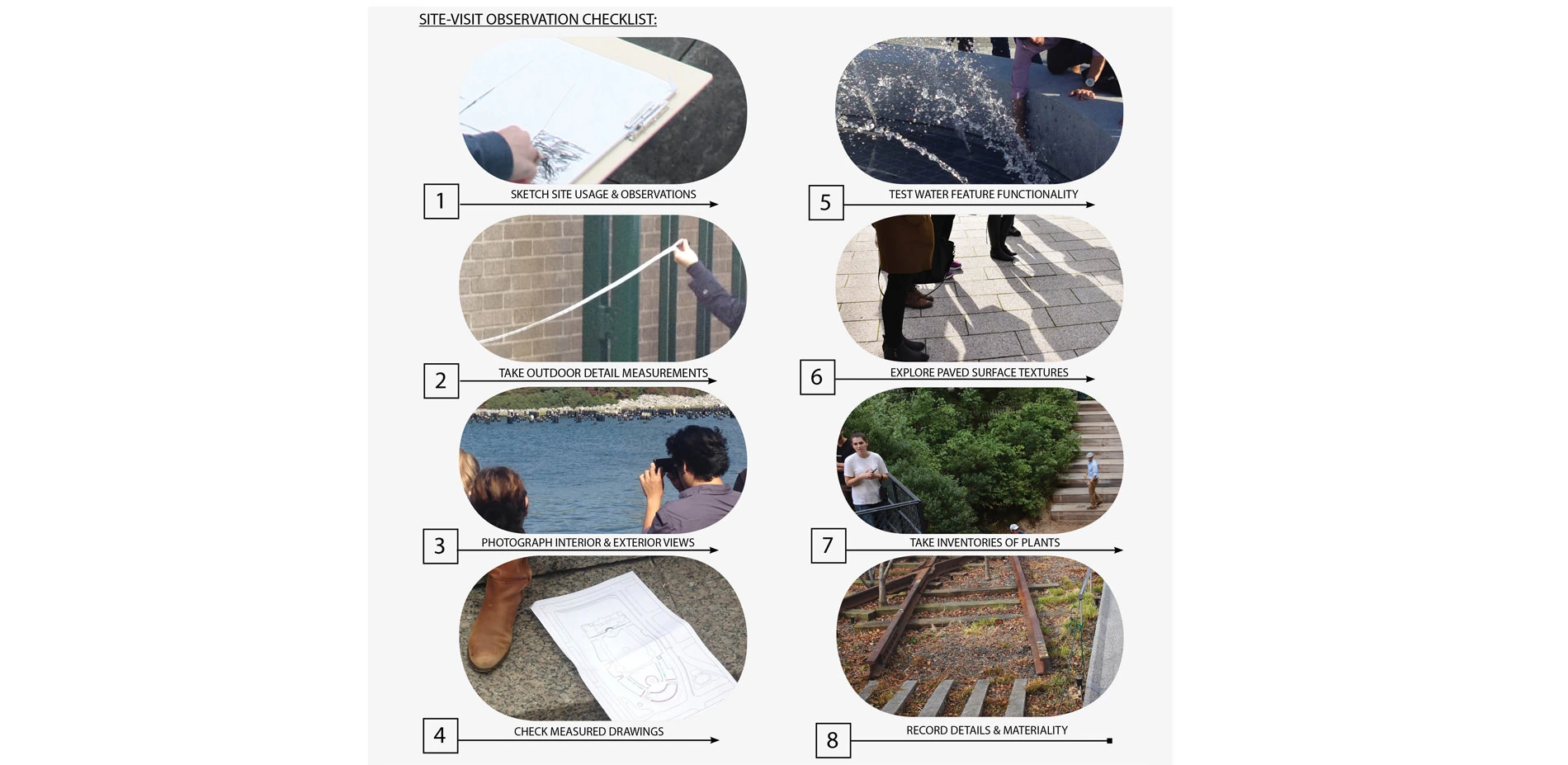 SITE-VISIT OBSERVATION CHECKLIST:

1
SKETCH SITE USAGE & OBSERVATIONS

2
TAKE OUTDOOR DETAIL MEASUREMENTS

3
PHOTOGRAPH INTERIOR & EXTERIOR VIEWS

4
CHECK MEASURED DRAWINGS

5
TEST WATER FEATURE FUNCTIONALITY

6
EXPLORE PAVED SURFACE TEXTURES

7
TAKE INVENTORIES OF PLANTS

8
RECORD DETAILS & MATERIALITY