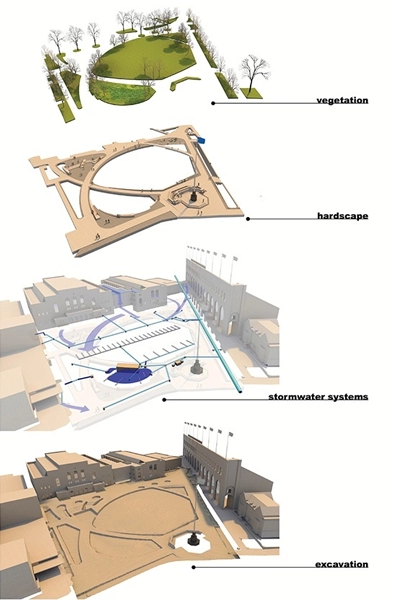 vegetation

hardscape

stormwater systems

excavation