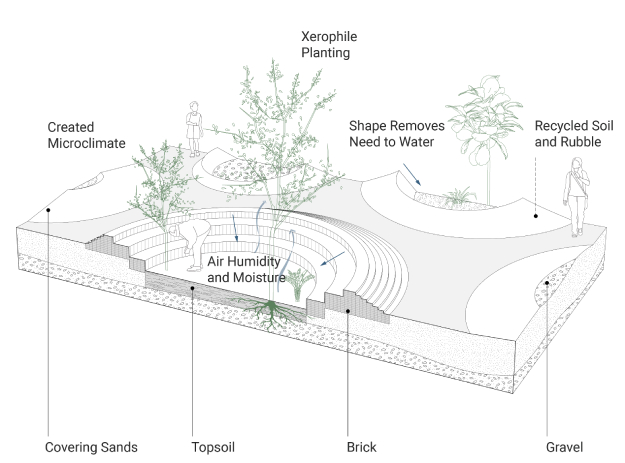 Xerophile Planting

Created Microclimate

Shape Removes Need to Water

Recycled Soil and Rubble

Air Humidity and Moisture

Covering Sands

Topsoil

Brick

Gravel