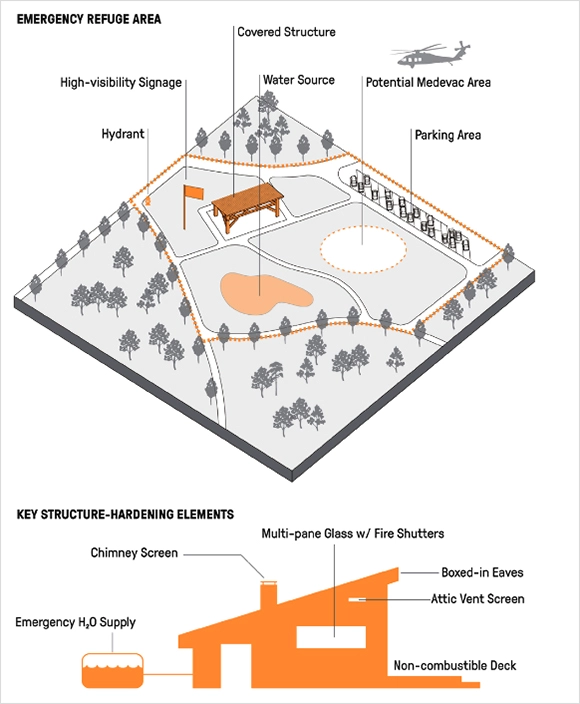 EMERGENCY REFUGE AREA

Covered Structure

High-visibility Signage

Water Source

Potential Medevac Area

Hydrant

Parking Area

KEY STRUCTURE-HARDENING ELEMENTS

Multi-pane Glass w/ Fire Shutters

Chimney Screen

Boxed-in Eaves

Attic Vent Screen

Emergency $H_2O$ Supply

Non-combustible Deck