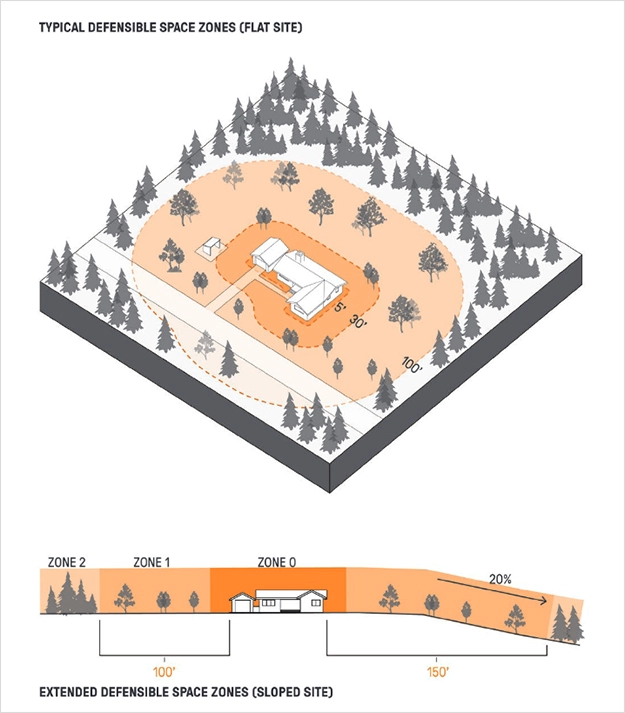 TYPICAL DEFENSIBLE SPACE ZONES (FLAT SITE)

5'
30'
100'

ZONE 2
ZONE 1
ZONE 0
20%

100'
150'

EXTENDED DEFENSIBLE SPACE ZONES (SLOPED SITE)