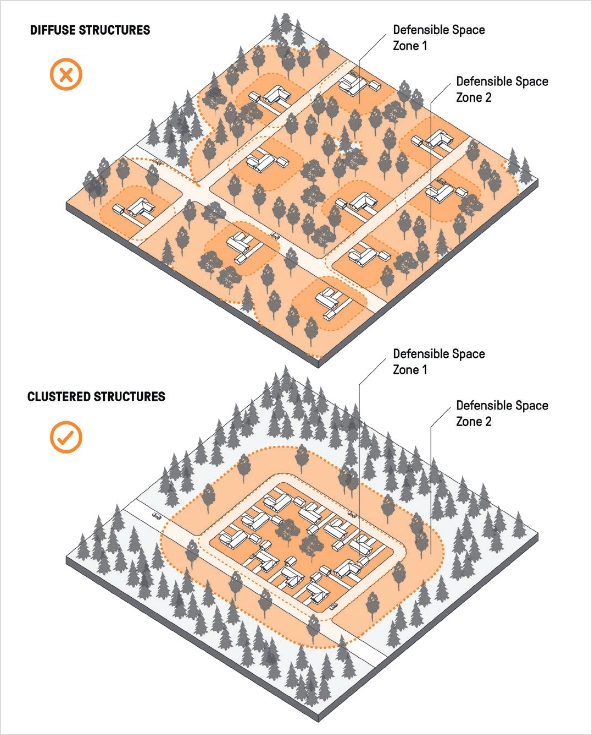 DIFFUSE STRUCTURES

Defensible Space Zone 1

Defensible Space Zone 2

CLUSTERED STRUCTURES

Defensible Space Zone 1

Defensible Space Zone 2