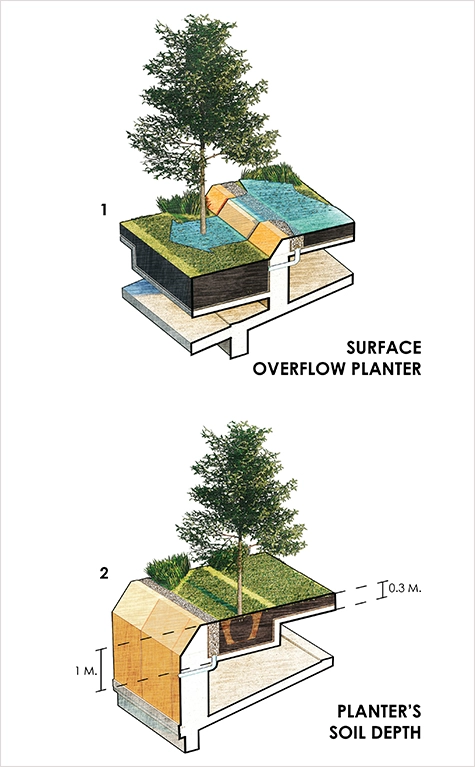 1

SURFACE
OVERFLOW PLANTER

2

0.3 M.

1 M.

PLANTER'S
SOIL DEPTH