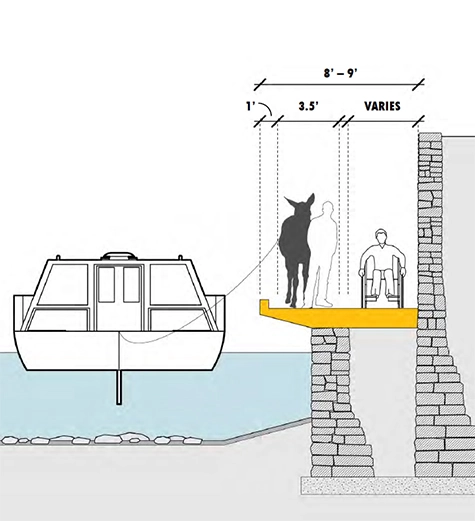 8' – 9'

1'

3.5'

VARIES