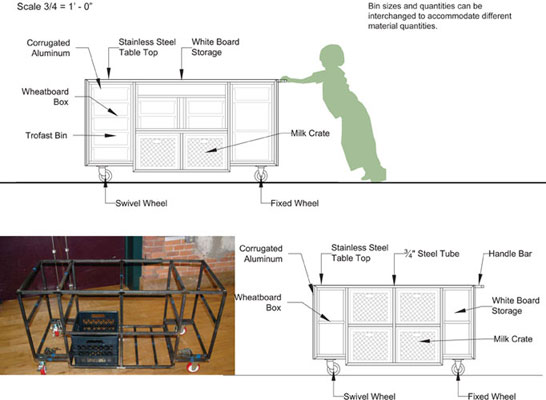 Scale 3/4 = 1' - 0"

Bin sizes and quantities can be interchanged to accommodate different material quantities.

Corrugated Aluminum

Stainless Steel Table Top

White Board Storage

Wheatboard Box

Trofast Bin

Milk Crate

Swivel Wheel

Fixed Wheel

Corrugated Aluminum

Stainless Steel Table Top

¾" Steel Tube

Handle Bar

Wheatboard Box

White Board Storage

Milk Crate

Swivel Wheel

Fixed Wheel