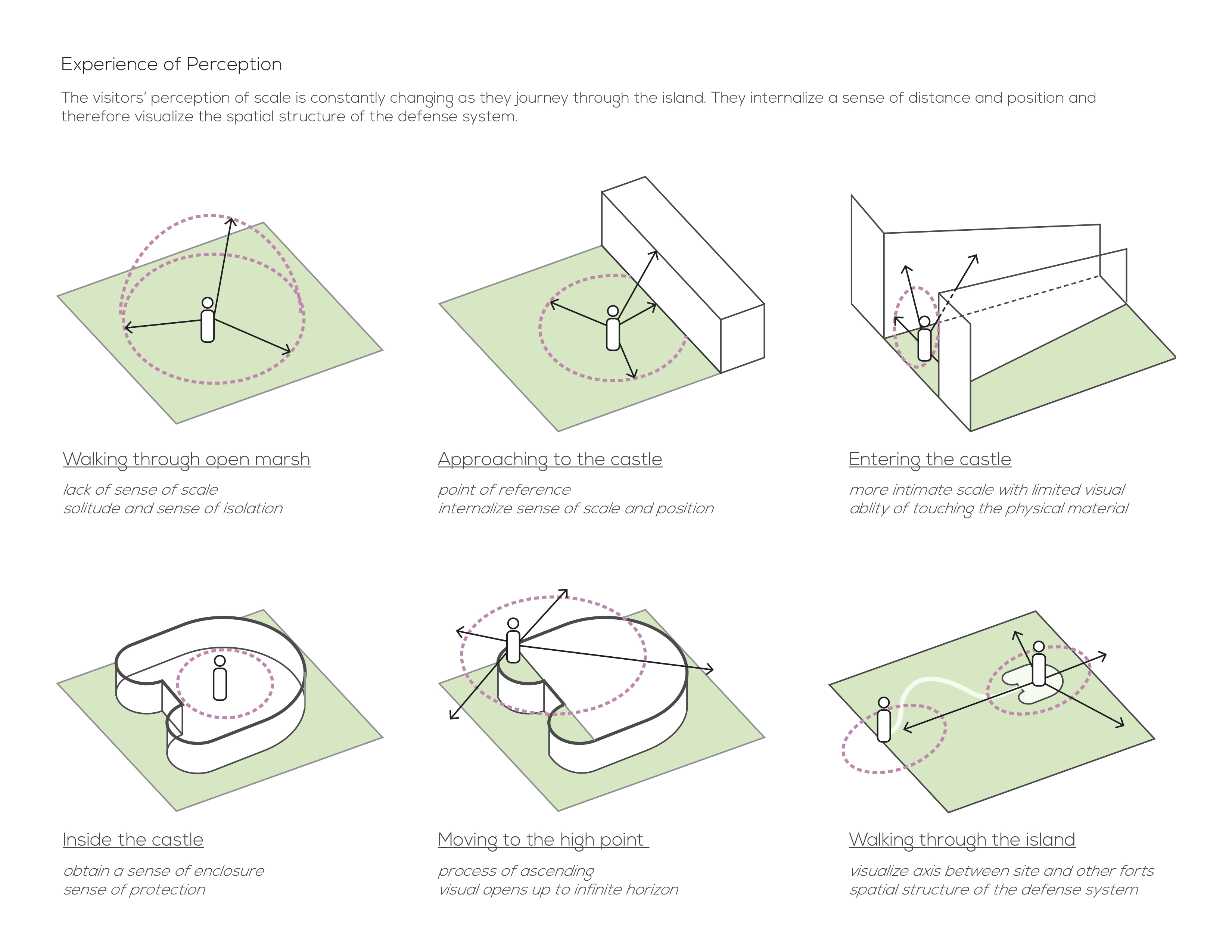 Experience of Perception

The visitors' perception of scale is constantly changing as they journey through the island. They internalize a sense of distance and position and therefore visualize the spatial structure of the defense system.

Walking through open marsh

lack of sense of scale
solitude and sense of isolation

Approaching to the castle

point of reference
internalize sense of scale and position

Entering the castle

more intimate scale with limited visual
ablity of touching the physical material

Inside the castle

obtain a sense of enclosure
sense of protection

Moving to the high point

process of ascending
visual opens up to infinite horizon

Walking through the island

visualize axis between site and other forts
spatial structure of the defense system